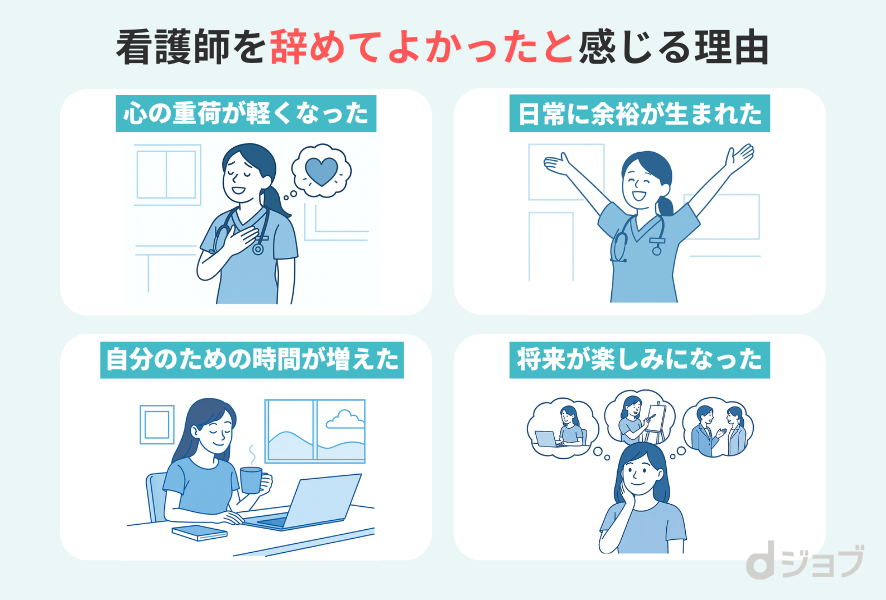 看護師を辞めてよかったと感じる理由

心の重荷が軽くなった

日常に余裕が生まれた

自分のための時間が増えた

将来が楽しみになった

dジョブ