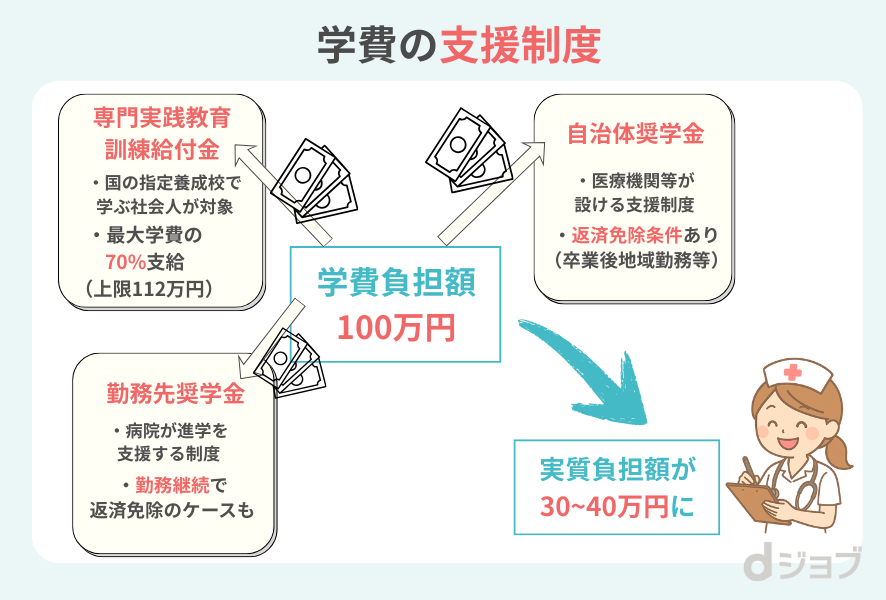 学費の支援制度

専門実践教育訓練給付金

・国の指定養成校で学ぶ社会人が対象

・最大学費の70%支給（上限112万円）

自治体奨学金

・医療機関等が設ける支援制度

・返済免除条件あり（卒業後地域勤務等）

学費負担額
100万円

勤務先奨学金

・病院が進学を支援する制度

・勤務継続で返済免除のケースも

実質負担額が30~40万円に

dジョブ