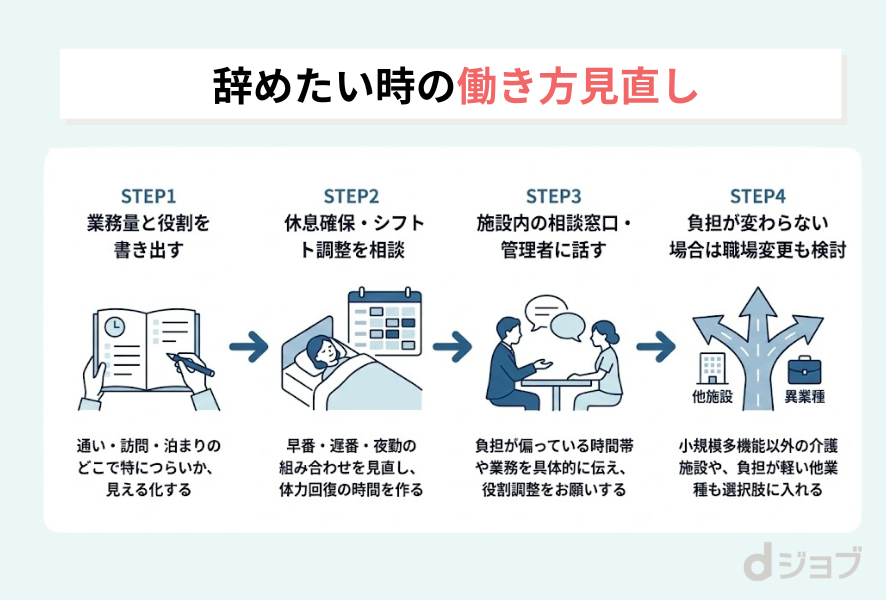 辞めたい時の働き方見直し

STEP1
業務量と役割を書き出す

通い・訪問・泊まりのどこで特につらいか、見える化する

STEP2
休息確保・シフト調整を相談

早番・遅番・夜勤の組み合わせを見直し、体力回復の時間を作る

STEP3
施設内の相談窓口・管理者に話す

負担が偏っている時間帯や業務を具体的に伝え、役割調整をお願いする

STEP4
負担が変わらない場合は職場変更も検討

他施設
異業種

小規模多機能以外の介護施設や、負担が軽い他業種も選択肢に入れる

dジョブ