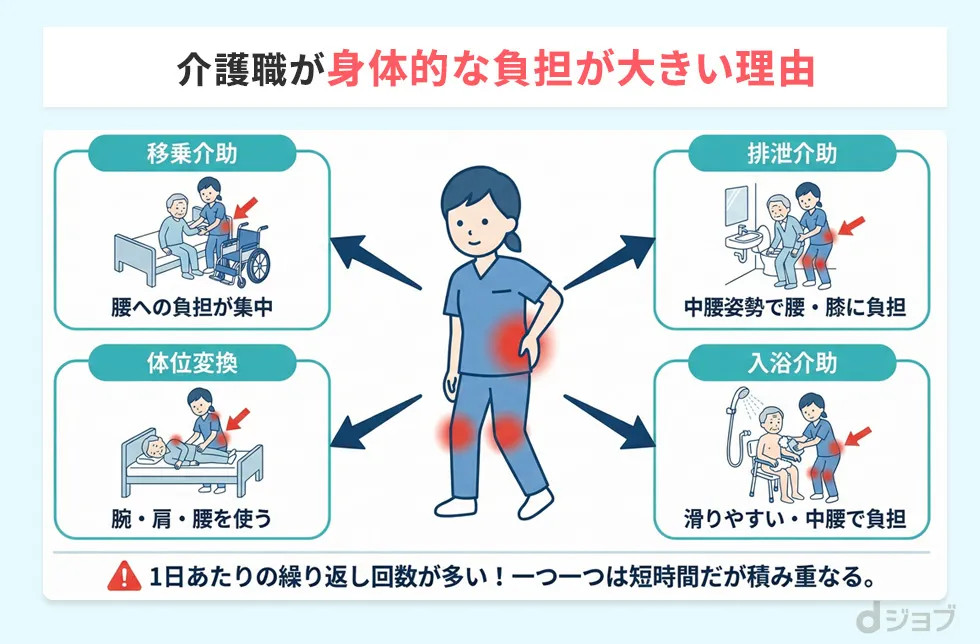 介護職が身体的な負担が大きい理由

移乗介助

腰への負担が集中

体位変換

腕・肩・腰を使う

排泄介助

中腰姿勢で腰・膝に負担

入浴介助

滑りやすい・中腰で負担

1日あたりの繰り返し回数が多い！一つ一つは短時間だが積み重なる。

dジョブ