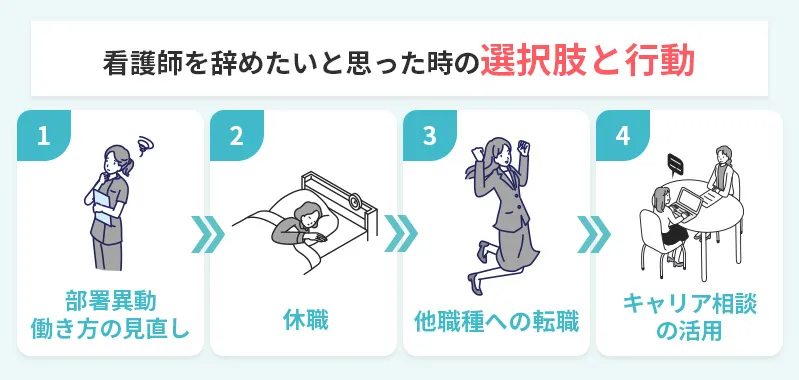 看護師を辞めたいと思った時の選択肢と行動

1
部署異動
働き方の見直し

2
休職

3
他職種への転職

4
キャリア相談
の活用