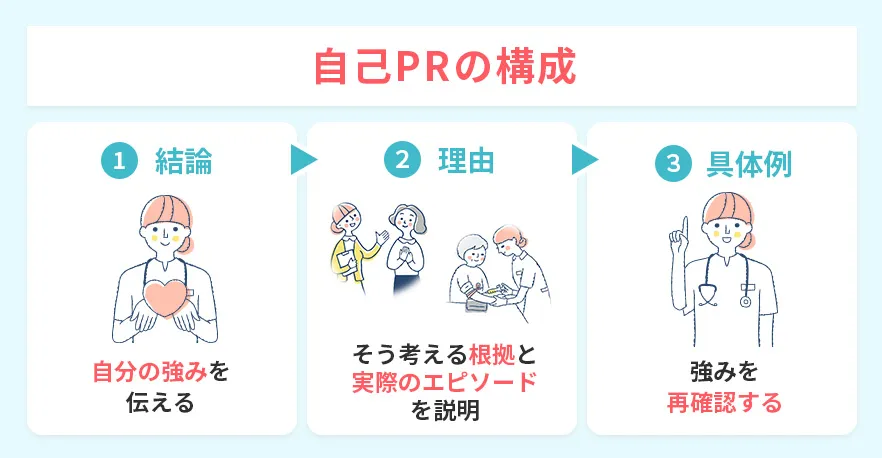 自己PRの構成

1 結論

自分の強みを伝える

2 理由

そう考える根拠と実際のエピソードを説明

3 具体例

強みを再確認する