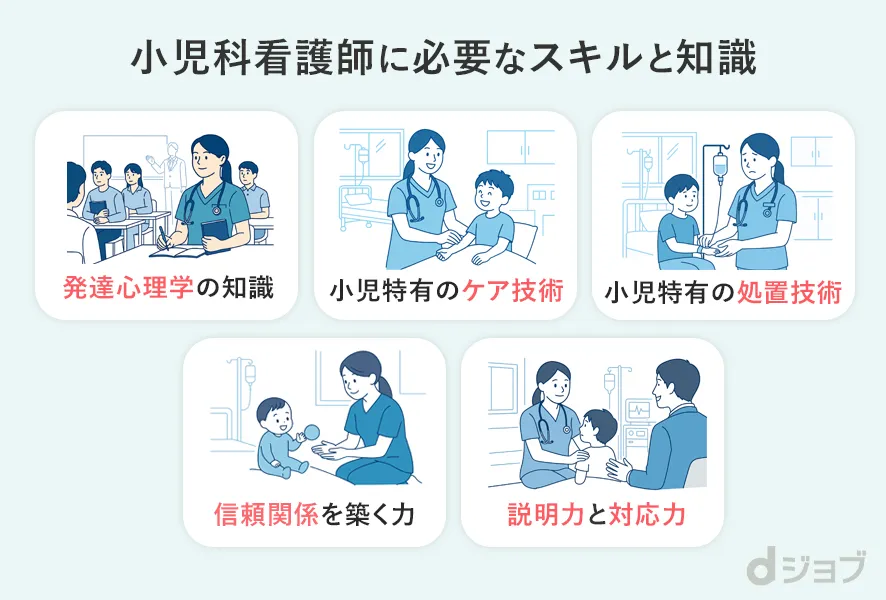 小児科看護師に必要なスキルと知識

発達心理学の知識

小児特有のケア技術

小児特有の処置技術

信頼関係を築く力

説明力と対応力

dジョブ