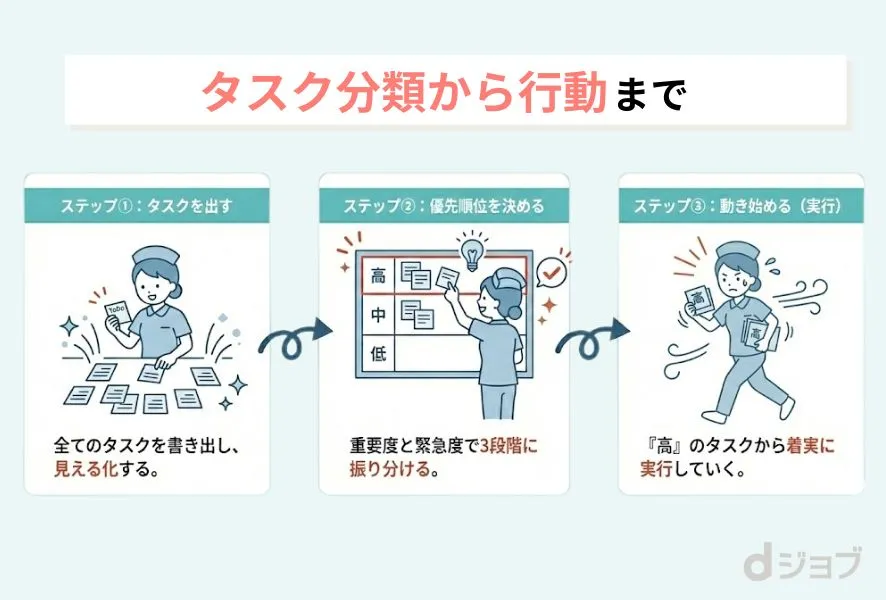 タスク分類から行動まで

ステップ①：タスクを出す

ToDo

全てのタスクを書き出し、見える化する。

ステップ②：優先順位を決める

高

中

低

重要度と緊急度で3段階に振り分ける。

ステップ③：動き始める（実行）

高

高

『高』のタスクから着実に実行していく。

dジョブ