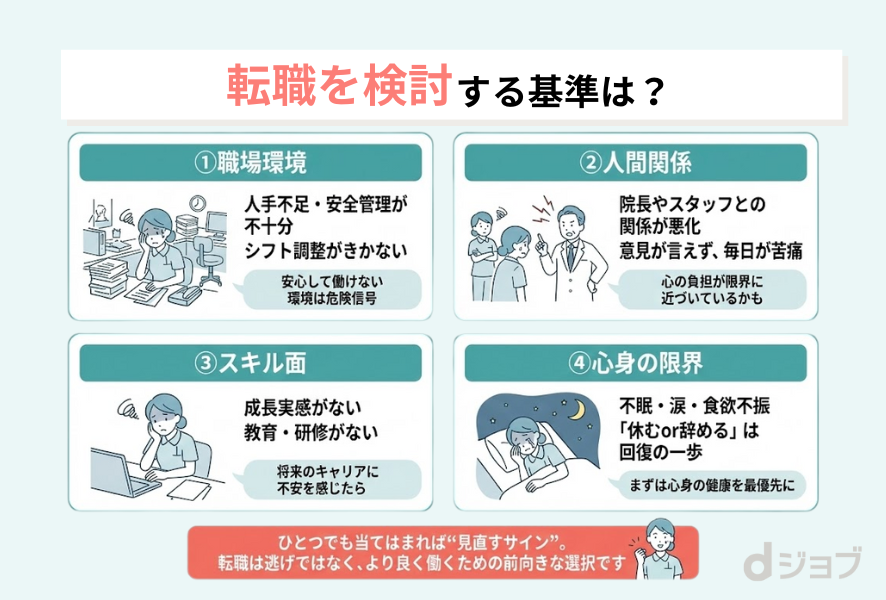 転職を検討する基準は？

①職場環境

人手不足・安全管理が不十分
シフト調整がきかない

安心して働けない環境は危険信号

②人間関係

院長やスタッフとの関係が悪化
意見が言えず、毎日が苦痛

心の負担が限界に近づいているかも

③スキル面

成長実感がない
教育・研修がない

将来のキャリアに不安を感じたら

④心身の限界

不眠・涙・食欲不振
「休むor辞める」は回復の一歩

まずは心身の健康を最優先に

ひとつでも当てはまれば“見直すサイン”。
転職は逃げではなく、より良く働くための前向きな選択です

dジョブ