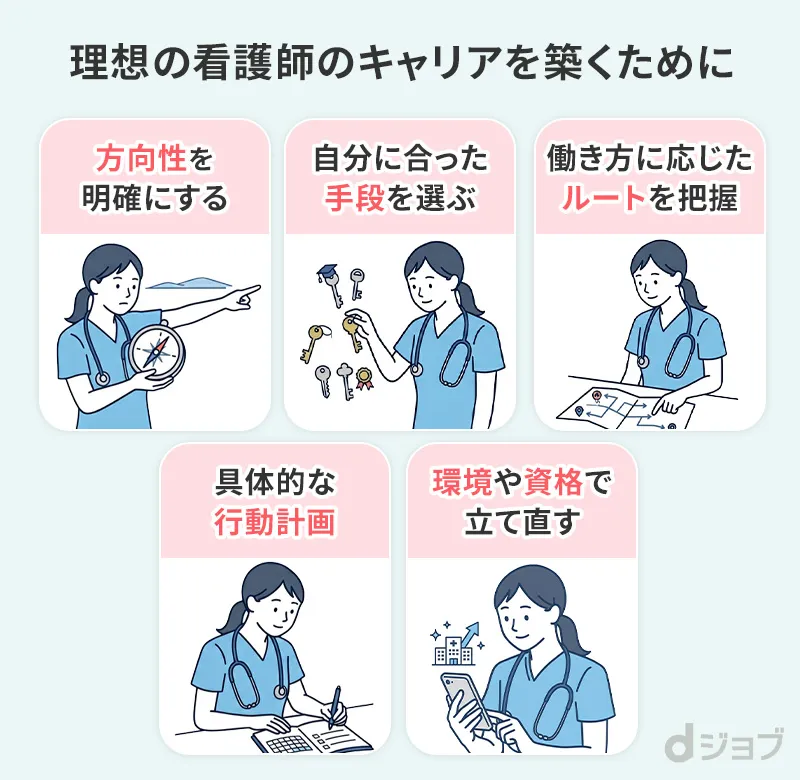 理想の看護師のキャリアを築くために

方向性を明確にする

自分に合った手段を選ぶ

働き方に応じたルートを把握

具体的な行動計画

環境や資格で立て直す

dジョブ