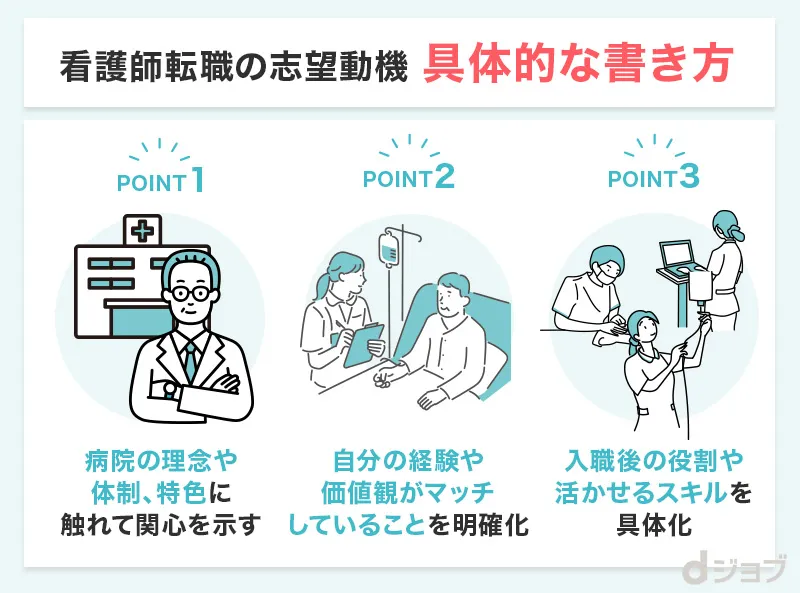 看護師転職の志望動機 具体的な書き方

POINT 1

病院の理念や体制、特色に触れて関心を示す

POINT 2

自分の経験や価値観がマッチしていることを明確化

POINT 3

入職後の役割や活かせるスキルを具体化

dジョブ