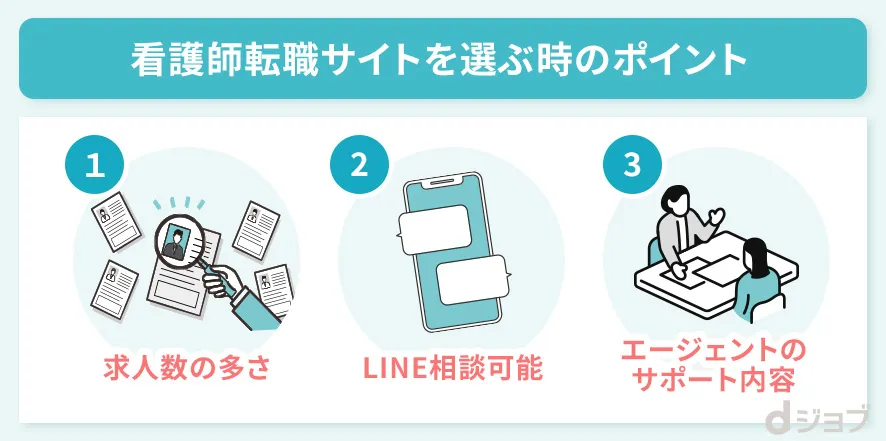 看護師転職サイトを選ぶ時のポイント

1
求人数の多さ

2
LINE相談可能

3
エージェントのサポート内容

dジョブ